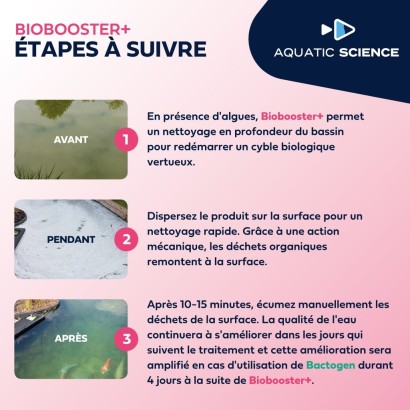 BIOBOOSTER+
ÉTAPES À SUIVRE

AQUATIC SCIENCE

AVANT

1

En présence d'algues, Biobooster+ permet un nettoyage en profondeur du bassin pour redémarrer un cyble biologique vertueux.

PENDANT

2

Dispersez le produit sur la surface pour un nettoyage rapide. Grâce à une action mécanique, les déchets organiques remontent à la surface.

APRÈS

3

Après 10-15 minutes, écumez manuellement les déchets de la surface. La qualité de l'eau continuera à s'améliorer dans les jours qui suivent le traitement et cette amélioration sera amplifié en cas d'utilisation de Bactogen durant 4 jours à la suite de Biobooster+.